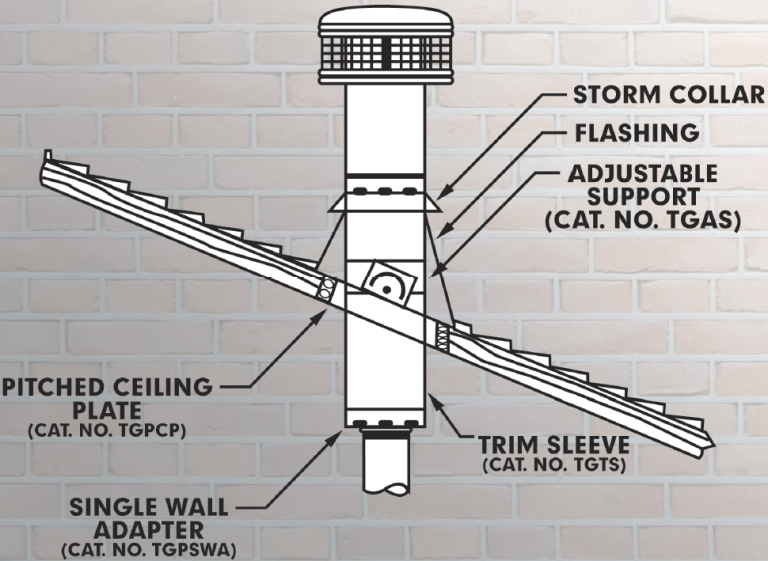 STORM COLLAR

FLASHING

ADJUSTABLE SUPPORT (CAT. NO. TGAS)

PITCHED CEILING PLATE (CAT. NO. TGPCP)

TRIM SLEEVE (CAT. NO. TGTS)

SINGLE WALL ADAPTER (CAT. NO. TGPSWA)